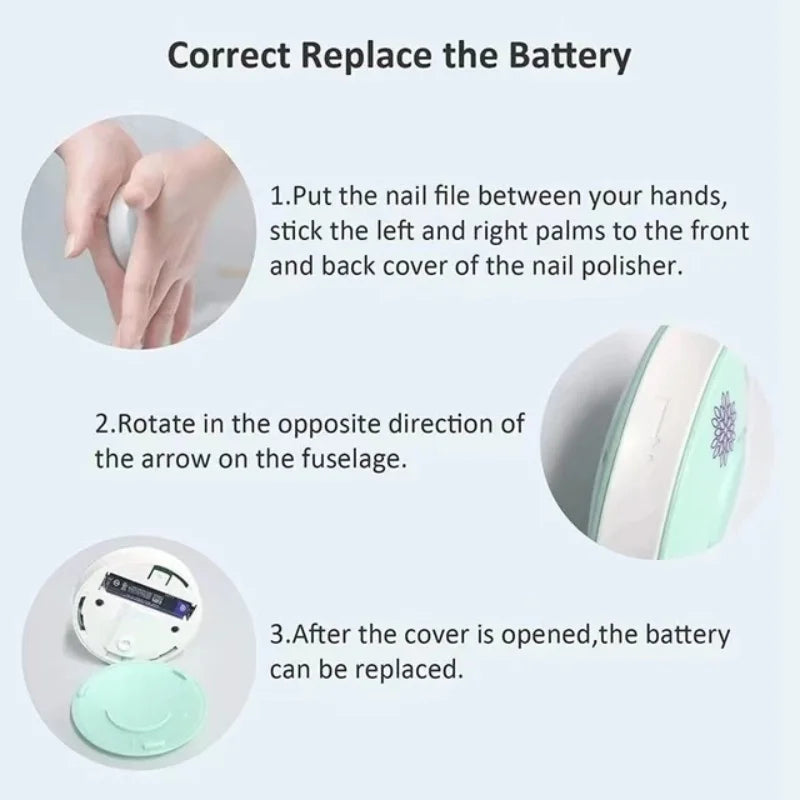 Correct Replace the Battery

1.Put the nail file between your hands, stick the left and right palms to the front and back cover of the nail polisher.

2.Rotate in the opposite direction of the arrow on the fuselage.

3.After the cover is opened,the battery can be replaced.